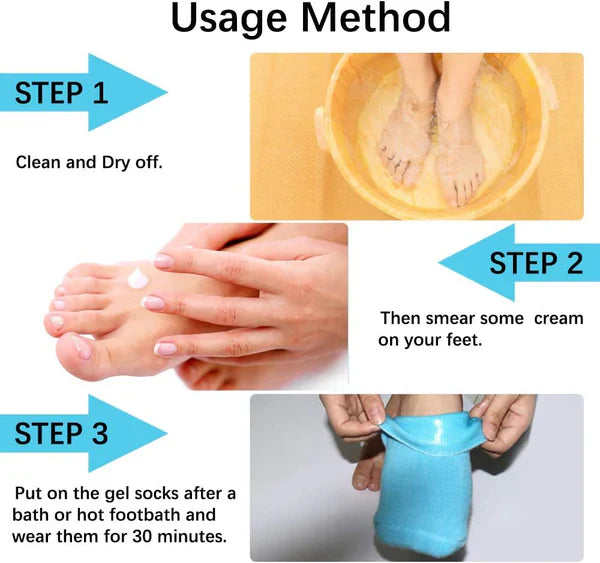 Usage Method

STEP 1

Clean and Dry off.

STEP 2

Then smear some cream on your feet.

STEP 3

Put on the gel socks after a bath or hot footbath and wear them for 30 minutes.